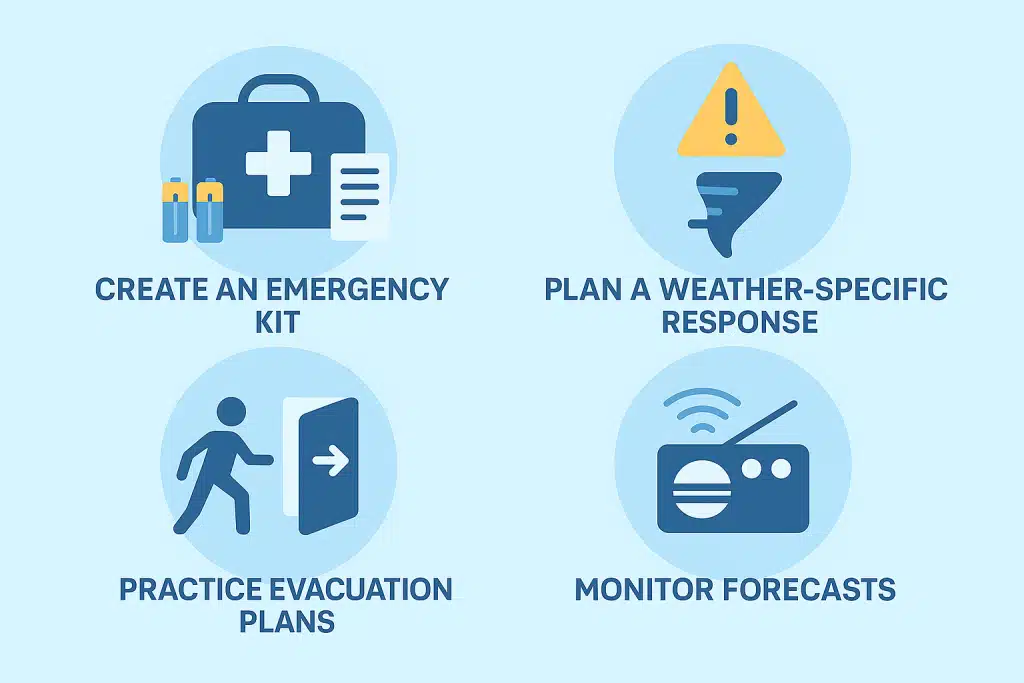 CREATE AN EMERGENCY KIT

PLAN A WEATHER-SPECIFIC RESPONSE

PRACTICE EVACUATION PLANS

MONITOR FORECASTS